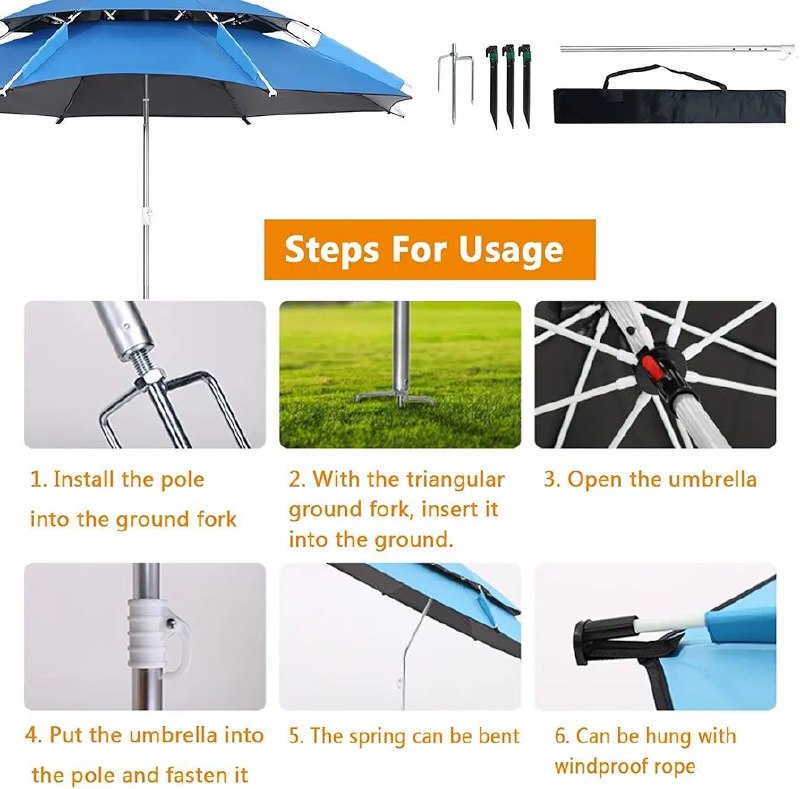 Steps For Usage

1. Install the pole into the ground fork

2. With the triangular ground fork, insert it into the ground.

3. Open the umbrella

4. Put the umbrella into the pole and fasten it

5. The spring can be bent

6. Can be hung with windproof rope