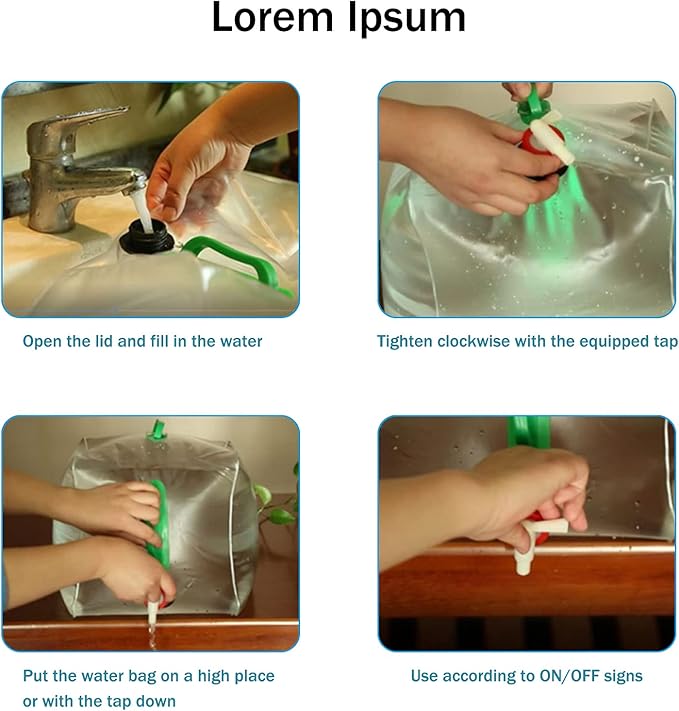 Lorem Ipsum

Open the lid and fill in the water

Tighten clockwise with the equipped tap

Put the water bag on a high place or with the tap down

Use according to ON/OFF signs