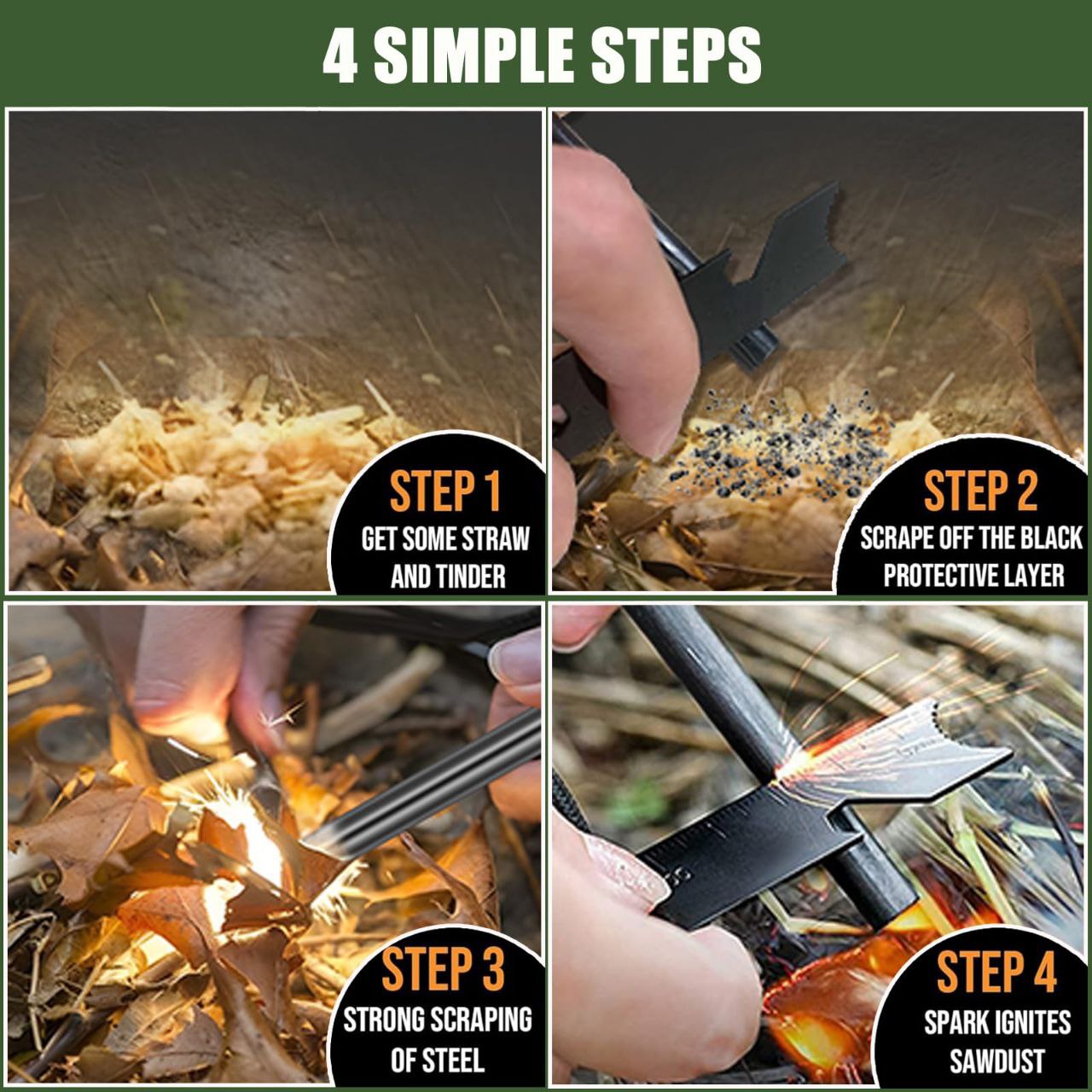 4 SIMPLE STEPS

STEP 1
GET SOME STRAW AND TINDER

STEP 2
SCRAPE OFF THE BLACK PROTECTIVE LAYER

STEP 3
STRONG SCRAPING OF STEEL

STEP 4
SPARK IGNITES SAWDUST